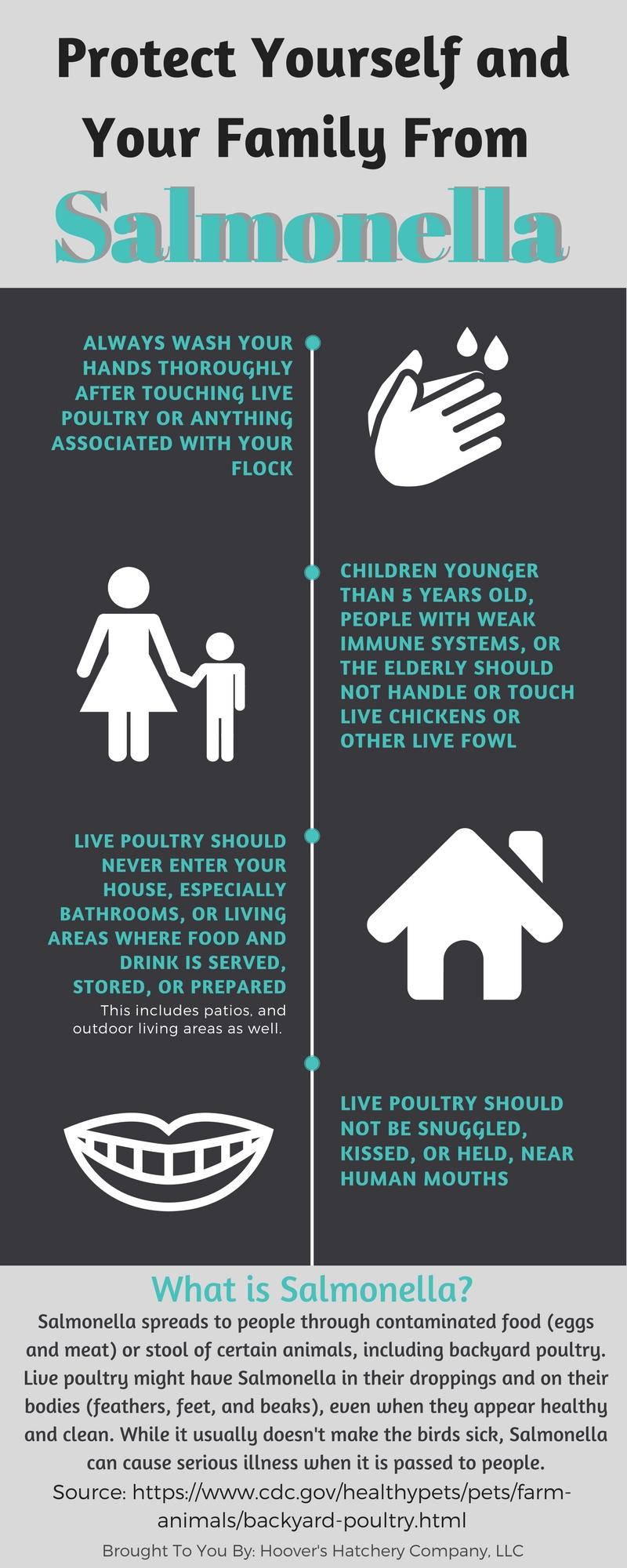 Protect Yourself and Your Family From Salmonella

ALWAYS WASH YOUR HANDS THOROUGHLY AFTER TOUCHING LIVE POULTRY OR ANYTHING ASSOCIATED WITH YOUR FLOCK

CHILDREN YOUNGER THAN 5 YEARS OLD, PEOPLE WITH WEAK IMMUNE SYSTEMS, OR THE ELDERLY SHOULD NOT HANDLE OR TOUCH LIVE CHICKENS OR OTHER LIVE FOWL

LIVE POULTRY SHOULD NEVER ENTER YOUR HOUSE, ESPECIALLY BATHROOMS, OR LIVING AREAS WHERE FOOD AND DRINK IS SERVED, STORED, OR PREPARED

This includes patios, and outdoor living areas as well.

LIVE POULTRY SHOULD NOT BE SNUGGLED, KISSED, OR HELD, NEAR HUMAN MOUTHS

What is Salmonella?

Salmonella spreads to people through contaminated food (eggs and meat) or stool of certain animals, including backyard poultry. Live poultry might have Salmonella in their droppings and on their bodies (feathers, feet, and beaks), even when they appear healthy and clean. While it usually doesn't make the birds sick, Salmonella can cause serious illness when it is passed to people.

Source: https://www.cdc.gov/healthypets/pets/farm-animals/backyard-poultry.html

Brought To You By: Hoover's Hatchery Company, LLC